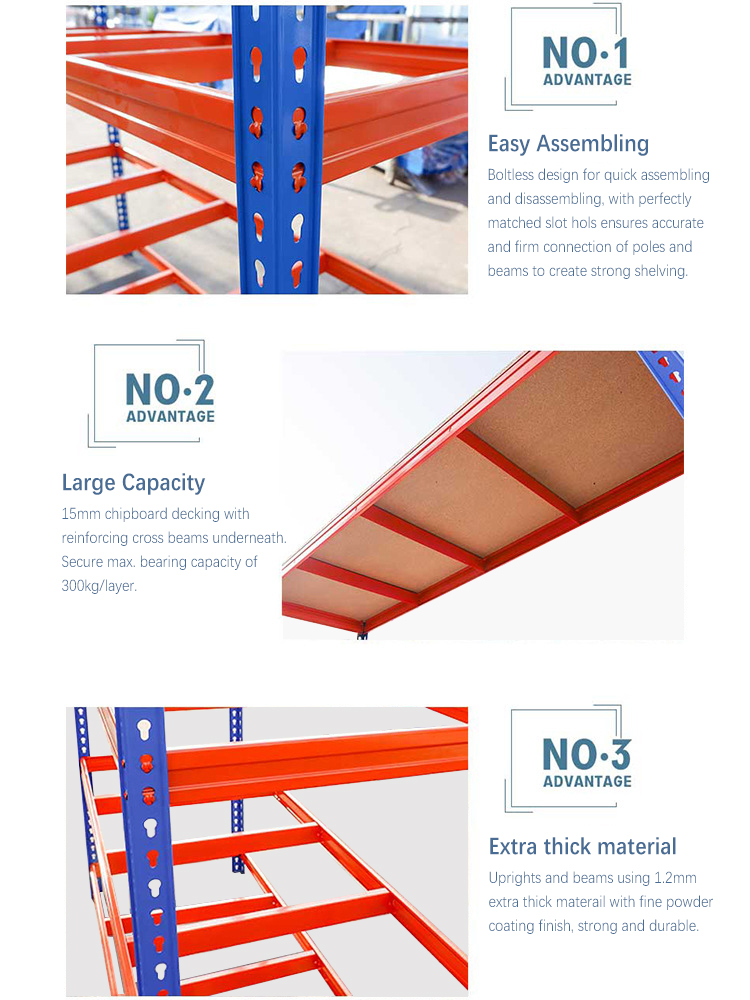 NO·1
ADVANTAGE

Easy Assembling

Boltless design for quick assembling and disassembling, with perfectly matched slot hols ensures accurate and firm connection of poles and beams to create strong shelving.

NO·2
ADVANTAGE

Large Capacity

15mm chipboard decking with reinforcing cross beams underneath. Secure max. bearing capacity of 300kg/layer.

NO·3
ADVANTAGE

Extra thick material

Uprights and beams using 1.2mm extra thick materail with fine powder coating finish, strong and durable.